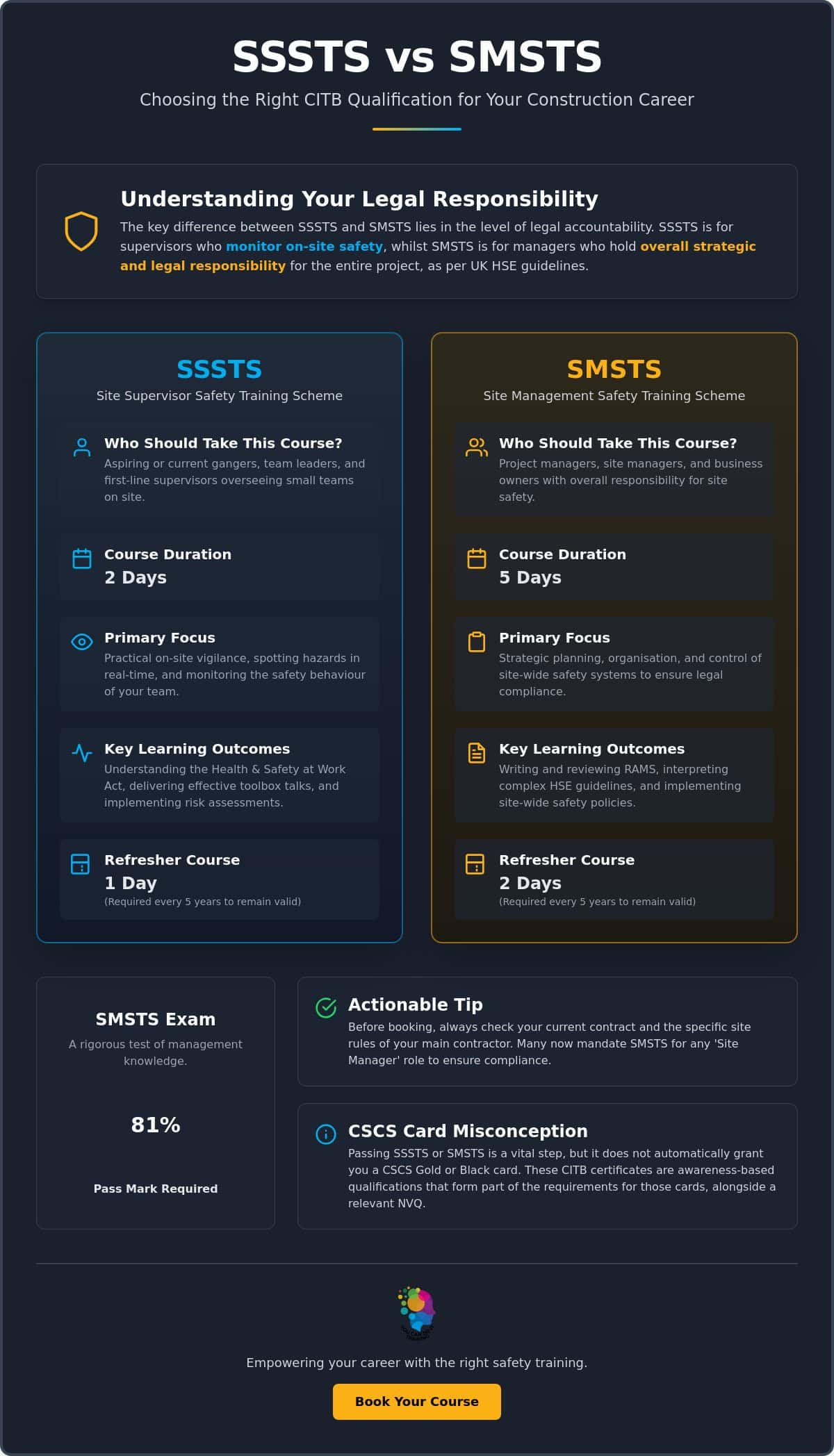 SSSTS vs SMSTS

Choosing the Right CITB Qualification for Your Construction Career

Understanding Your Legal Responsibility

The key difference between SSSTS and SMSTS lies in the level of legal accountability. SSSTS is for supervisors who monitor on-site safety, whilst SMSTS is for managers who hold overall strategic and legal responsibility for the entire project, as per UK HSE guidelines.

SSSTS

Site Supervisor Safety Training Scheme

Who Should Take This Course?

Aspiring or current gangers, team leaders, and first-line supervisors overseeing small teams on site.

Course Duration

2 Days

Primary Focus

Practical on-site vigilance, spotting hazards in real-time, and monitoring the safety behaviour of your team.

Key Learning Outcomes

Understanding the Health & Safety at Work Act, delivering effective toolbox talks, and implementing risk assessments.

Refresher Course

1 Day

(Required every 5 years to remain valid)

SMSTS

Site Management Safety Training Scheme

Who Should Take This Course?

Project managers, site managers, and business owners with overall responsibility for site safety.

Course Duration

5 Days

Primary Focus

Strategic planning, organisation, and control of site-wide safety systems to ensure legal compliance.

Key Learning Outcomes

Writing and reviewing RAMS, interpreting complex HSE guidelines, and implementing site-wide safety policies.

Refresher Course

2 Days

(Required every 5 years to remain valid)

SMSTS Exam

A rigorous test of management knowledge.

81%

Pass Mark Required

Actionable Tip

Before booking, always check your current contract and the specific site rules of your main contractor. Many now mandate SMSTS for any 'Site Manager' role to ensure compliance.

CSCS Card Misconception

Passing SSSTS or SMSTS is a vital step, but it does not automatically grant you a CSCS Gold or Black card. These CITB certificates are awareness-based qualifications that form part of the requirements for those cards, alongside a relevant NVQ.

Empowering your career with the right safety training.

Book Your Course